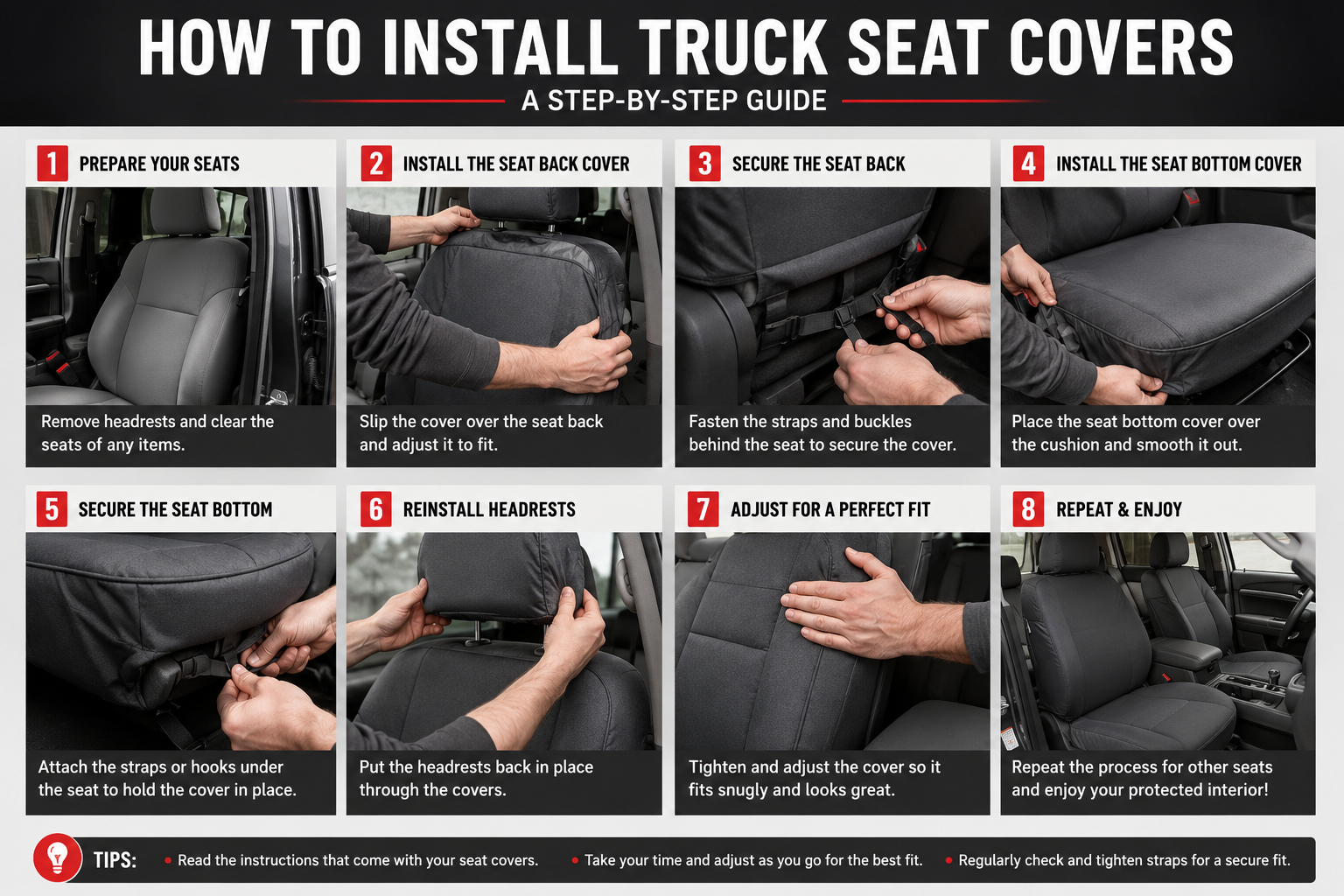 HOW TO INSTALL TRUCK SEAT COVERS

A STEP-BY-STEP GUIDE

1 PREPARE YOUR SEATS

Remove headrests and clear the seats of any items.

2 INSTALL THE SEAT BACK COVER

Slip the cover over the seat back and adjust it to fit.

3 SECURE THE SEAT BACK

Fasten the straps and buckles behind the seat to secure the cover.

4 INSTALL THE SEAT BOTTOM COVER

Place the seat bottom cover over the cushion and smooth it out.

5 SECURE THE SEAT BOTTOM

Attach the straps or hooks under the seat to hold the cover in place.

6 REINSTALL HEADRESTS

Put the headrests back in place through the covers.

7 ADJUST FOR A PERFECT FIT

Tighten and adjust the cover so it fits snugly and looks great.

8 REPEAT & ENJOY

Repeat the process for other seats and enjoy your protected interior!

TIPS: • Read the instructions that come with your seat covers. • Take your time and adjust as you go for the best fit. • Regularly check and tighten straps for a secure fit.