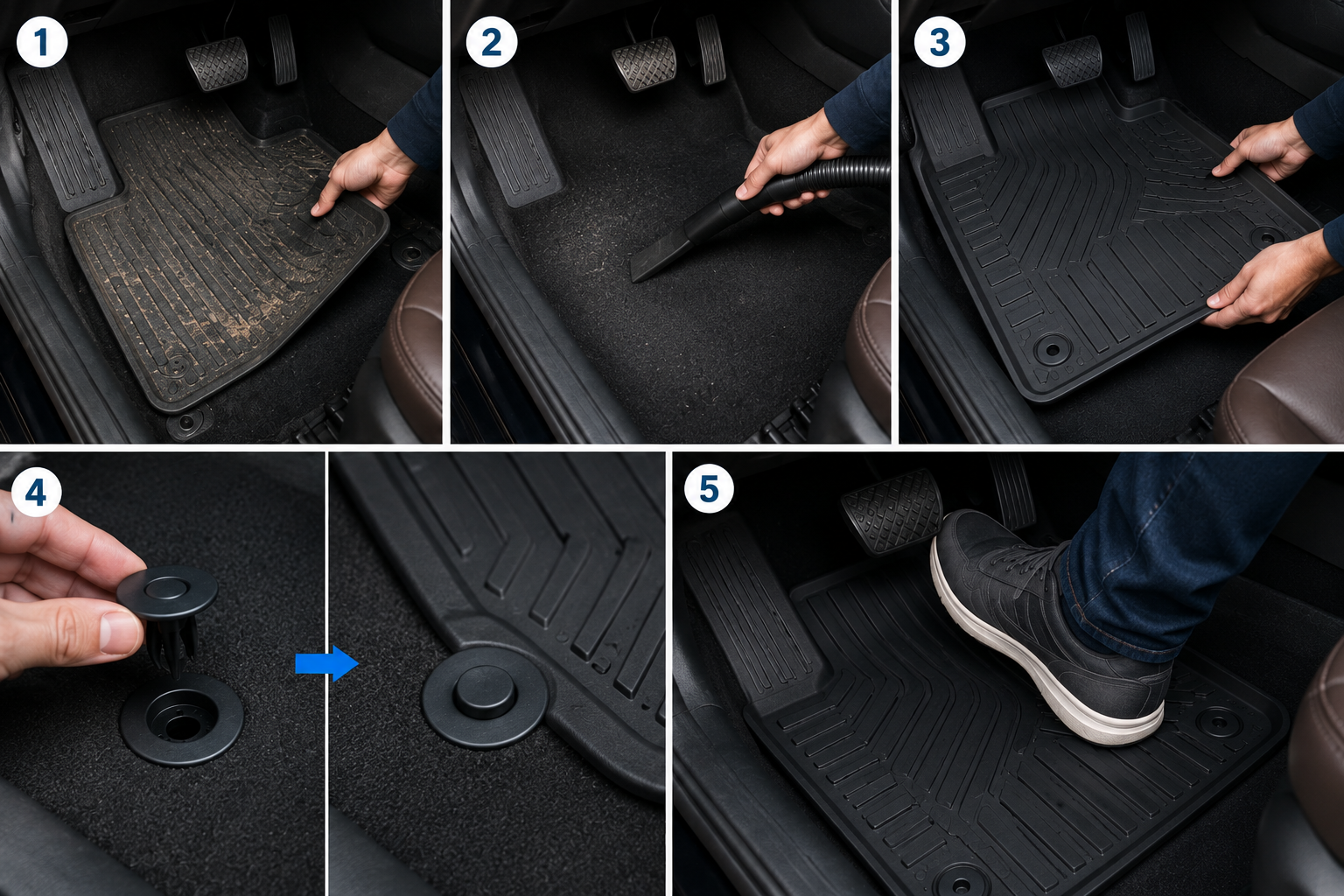 1
2
3
4
5